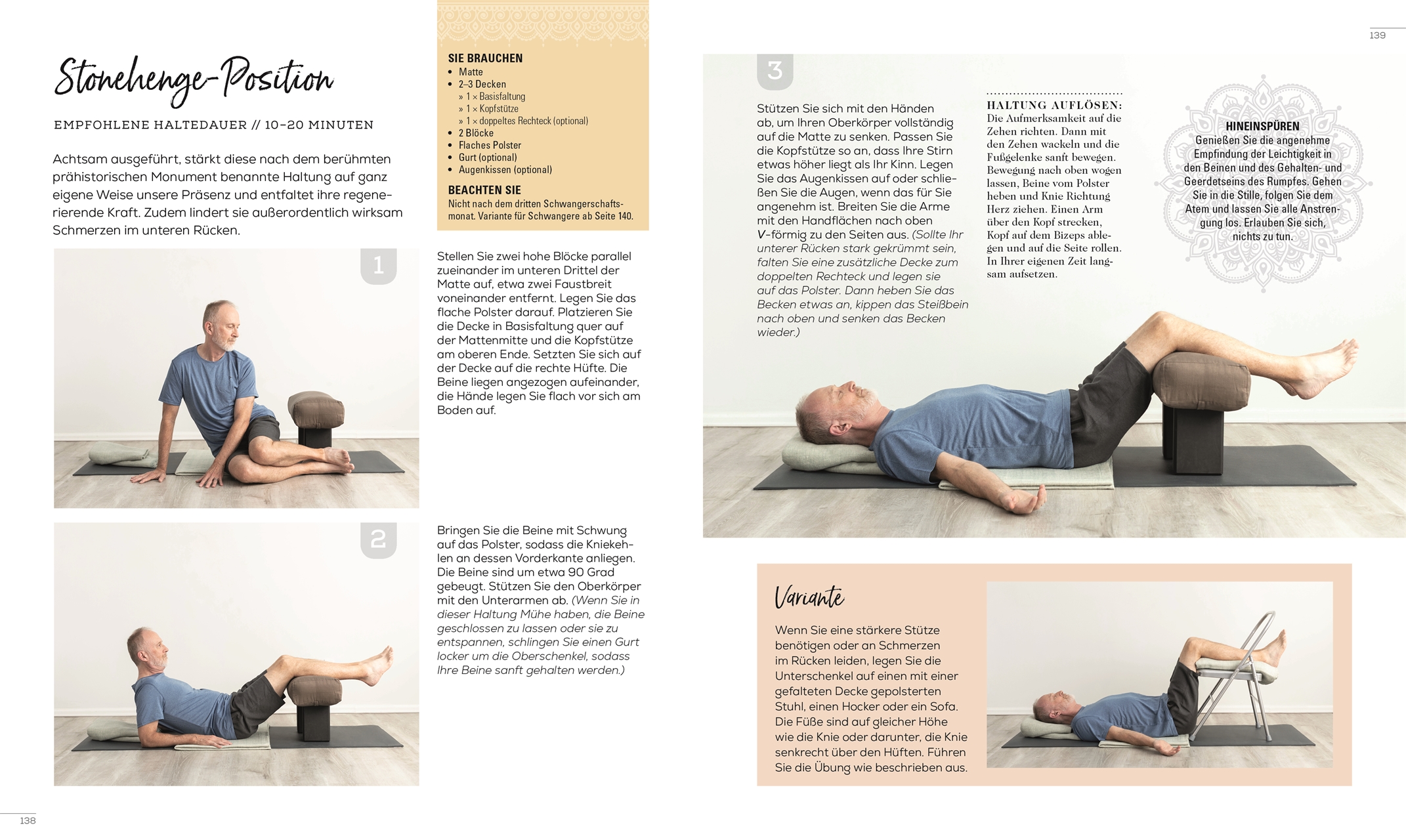 Stonehenge-Position

EMPFOHLENE HALTEDAUER // 10–20 MINUTEN

Achtsam ausgeführt, stärkt diese nach dem berühmten prähistorischen Monument benannte Haltung auf ganz eigene Weise unsere Präsenz und entfaltet ihre regenerierende Kraft. Zudem lindert sie außerordentlich wirksam Schmerzen im unteren Rücken.

SIE BRAUCHEN
• Matte
• 2–3 Decken
» 1 × Basisfaltung
» 1 × Kopfstütze
» 1 × doppeltes Rechteck (optional)
• 2 Blöcke
• Flaches Polster
• Gurt (optional)
• Augenkissen (optional)

BEACHTEN SIE
Nicht nach dem dritten Schwangerschaftsmonat. Variante für Schwangere ab Seite 140.

1

Stellen Sie zwei hohe Blöcke parallel zueinander im unteren Drittel der Matte auf, etwa zwei Faustbreit voneinander entfernt. Legen Sie das flache Polster darauf. Platzieren Sie die Decke in Basisfaltung quer auf der Mattenmitte und die Kopfstütze am oberen Ende. Setzten Sie sich auf der Decke auf die rechte Hüfte. Die Beine liegen angezogen aufeinander, die Hände legen Sie flach vor sich am Boden auf.

2

Bringen Sie die Beine mit Schwung auf das Polster, sodass die Kniekehlen an dessen Vorderkante anliegen. Die Beine sind um etwa 90 Grad gebeugt. Stützen Sie den Oberkörper mit den Unterarmen ab. (Wenn Sie in dieser Haltung Mühe haben, die Beine geschlossen zu lassen oder sie zu entspannen, schlingen Sie einen Gurt locker um die Oberschenkel, sodass Ihre Beine sanft gehalten werden.)

138

139

3

Stützen Sie sich mit den Händen ab, um Ihren Oberkörper vollständig auf die Matte zu senken. Passen Sie die Kopfstütze so an, dass Ihre Stirn etwas höher liegt als Ihr Kinn. Legen Sie das Augenkissen auf oder schließen Sie die Augen, wenn das für Sie angenehm ist. Breiten Sie die Arme mit den Handflächen nach oben V-förmig zu den Seiten aus. (Sollte Ihr unterer Rücken stark gekrümmt sein, falten Sie eine zusätzliche Decke zum doppelten Rechteck und legen sie auf das Polster. Dann heben Sie das Becken etwas an, kippen das Steißbein nach oben und senken das Becken wieder.)

HALTUNG AUFLÖSEN:
Die Aufmerksamkeit auf die Zehen richten. Dann mit den Zehen wackeln und die Fußgelenke sanft bewegen. Bewegung nach oben wogen lassen, Beine vom Polster heben und Knie Richtung Herz ziehen. Einen Arm über den Kopf strecken, Kopf auf dem Bizeps ablegen und auf die Seite rollen. In Ihrer eigenen Zeit langsam aufsetzen.

HINEINSPÜREN
Genießen Sie die angenehme Empfindung der Leichtigkeit in den Beinen und des Gehalten- und Geerdetseins des Rumpfes. Gehen Sie in die Stille, folgen Sie dem Atem und lassen Sie alle Anstrengung los. Erlauben Sie sich, nichts zu tun.

Variante

Wenn Sie eine stärkere Stütze benötigen oder an Schmerzen im Rücken leiden, legen Sie die Unterschenkel auf einen mit einer gefalteten Decke gepolsterten Stuhl, einen Hocker oder ein Sofa. Die Füße sind auf gleicher Höhe wie die Knie oder darunter, die Knie senkrecht über den Hüften. Führen Sie die Übung wie beschrieben aus.